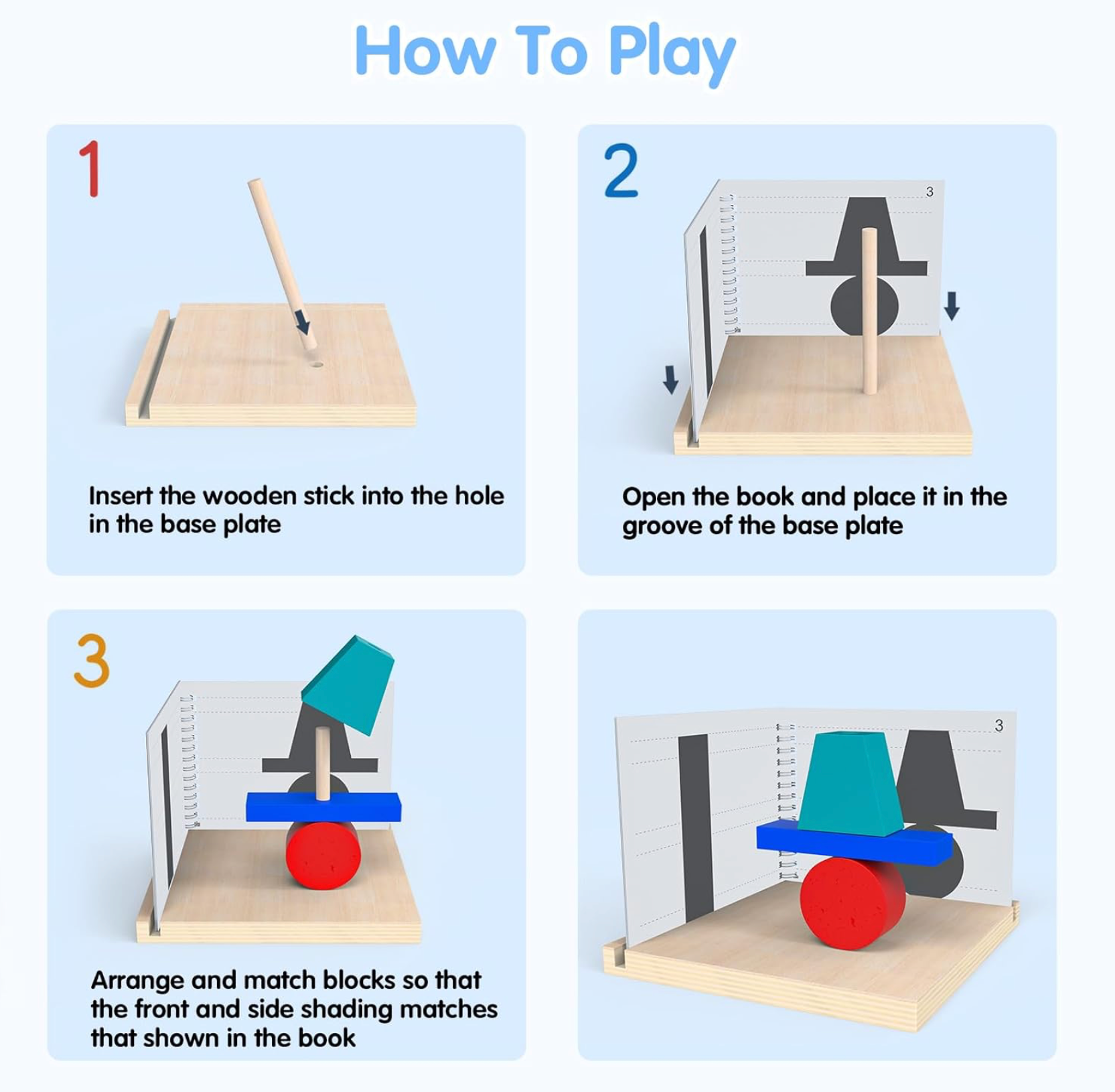 How To Play

1

Insert the wooden stick into the hole in the base plate

2

3

Open the book and place it in the groove of the base plate

3

Arrange and match blocks so that the front and side shading matches that shown in the book

3